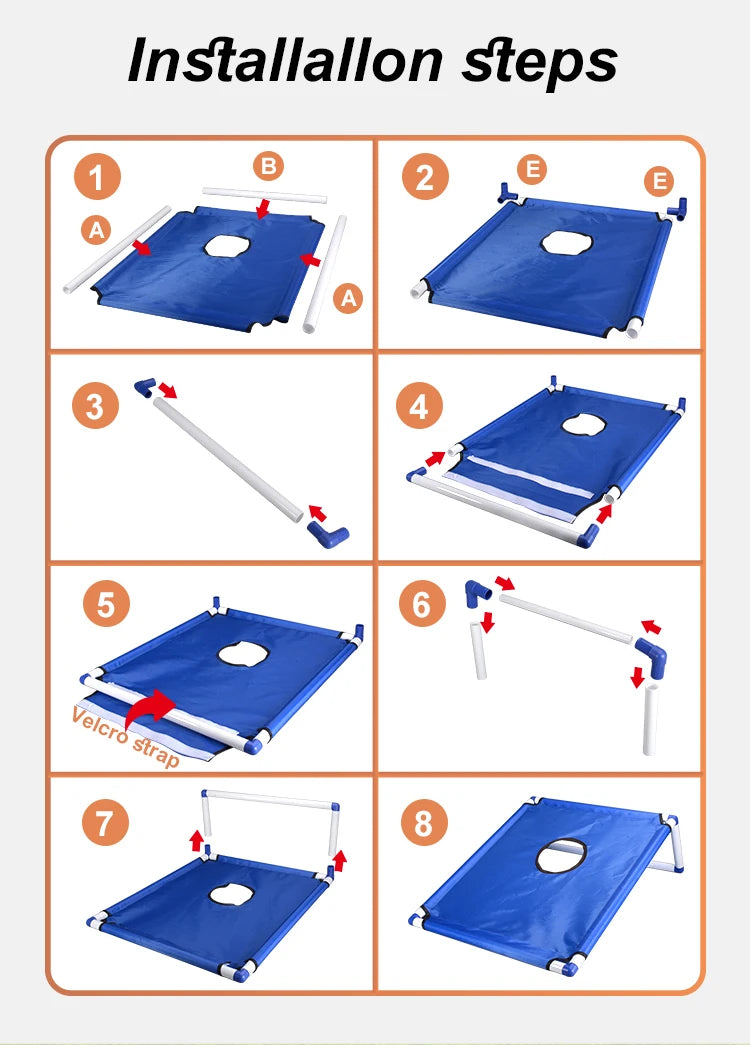 Installallon steps

1
B
A
A

2
E
E

3

4

5
Velcro strap

6

7

8